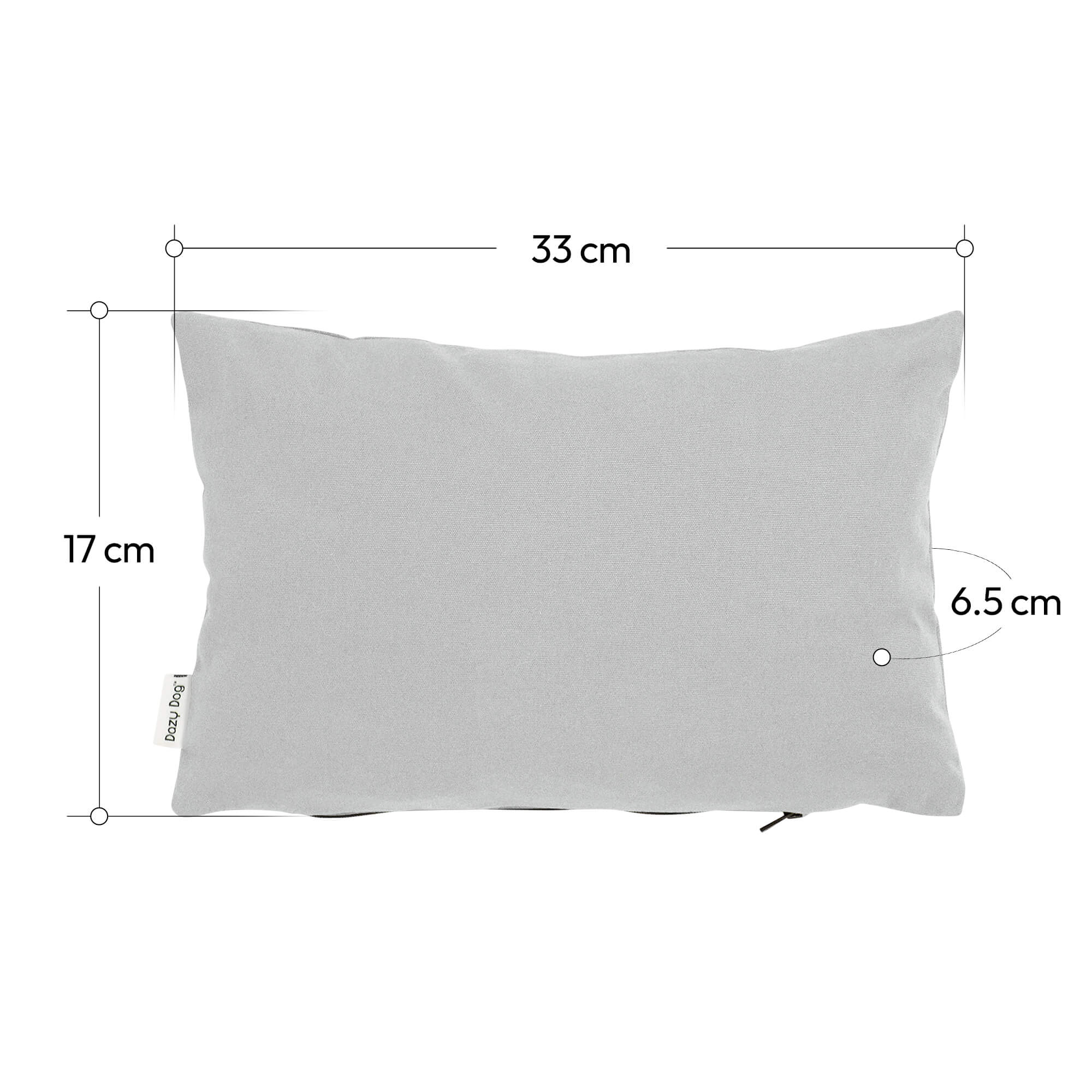 33 cm

17 cm

6.5 cm

Dazy Dog™