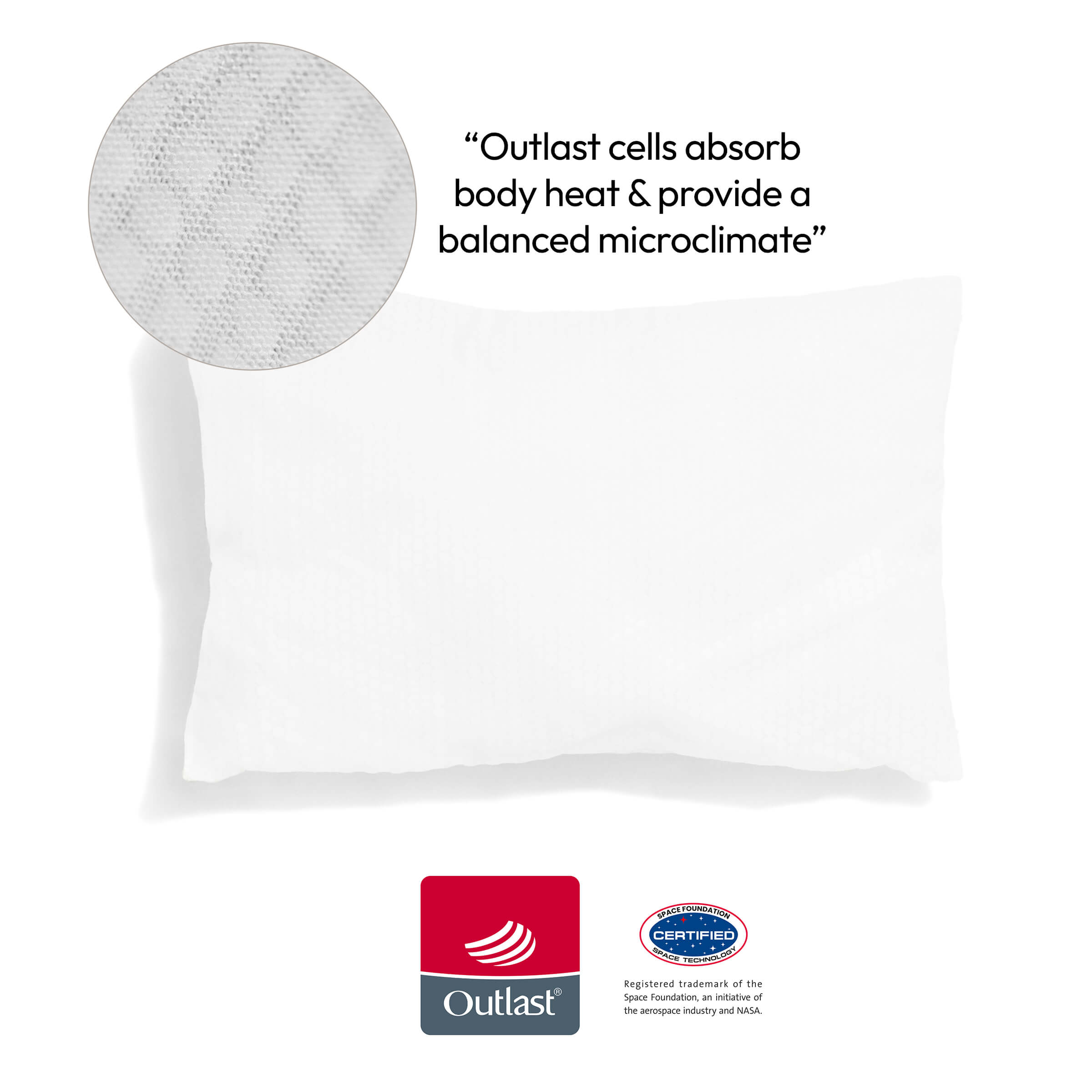 “Outlast cells absorb body heat & provide a balanced microclimate”

Outlast®

SPACE FOUNDATION
CERTIFIED
SPACE TECHNOLOGY

Registered trademark of the Space Foundation, an initiative of the aerospace industry and NASA.