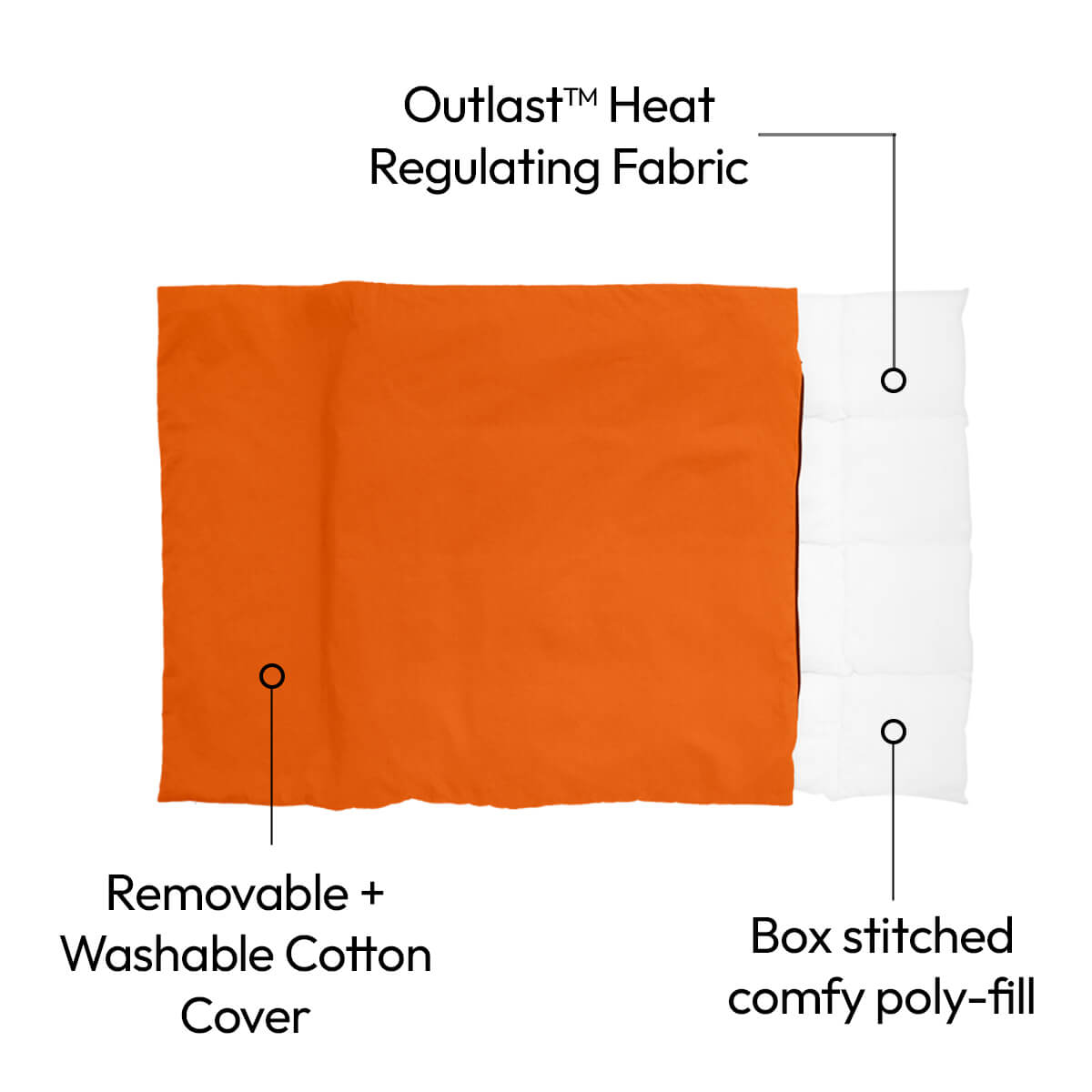 Outlast™ Heat Regulating Fabric

Removable + Washable Cotton Cover

Box stitched comfy poly-fill