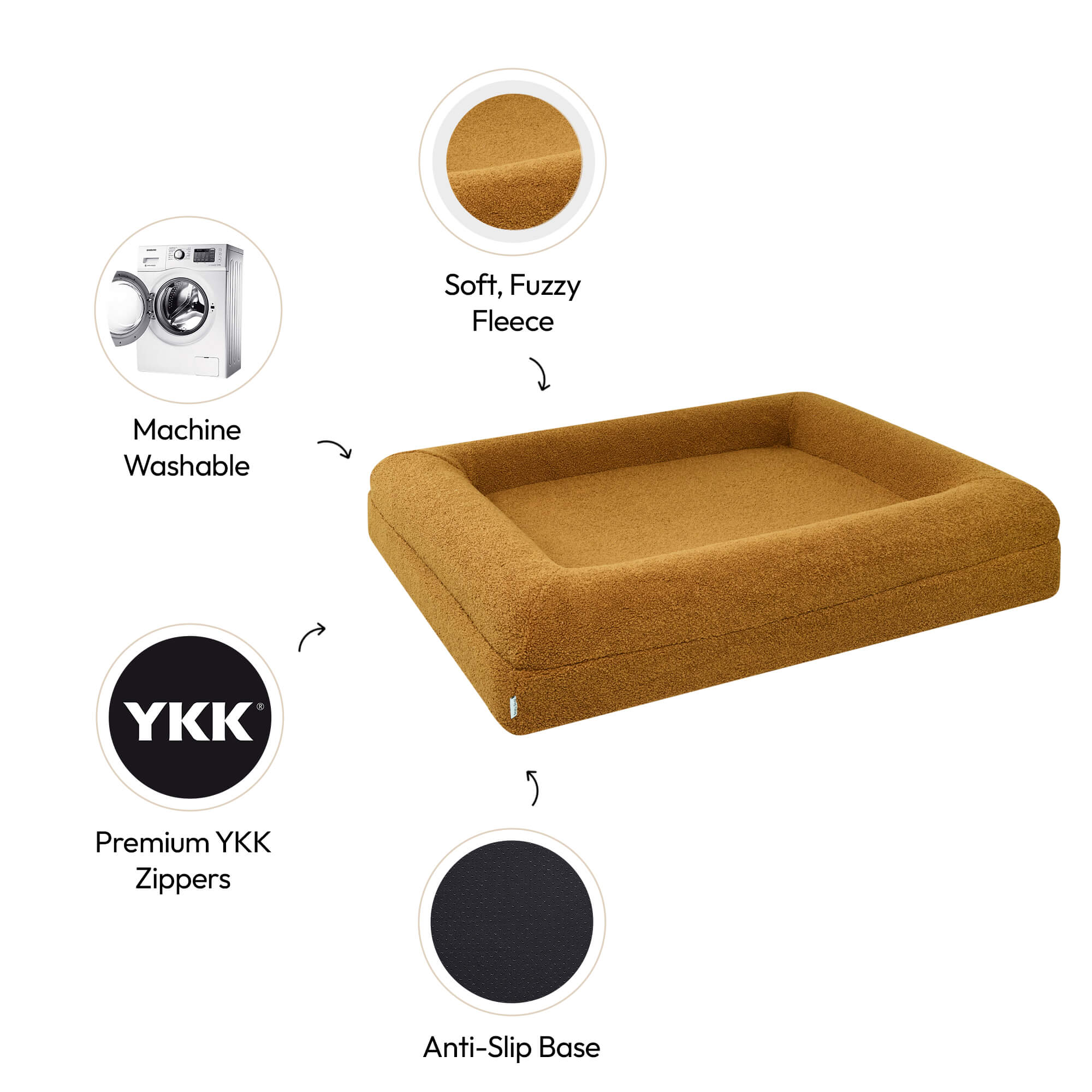 Soft, Fuzzy Fleece

SAMSUNG

Machine Washable

YKK®

Premium YKK Zippers

Anti-Slip Base