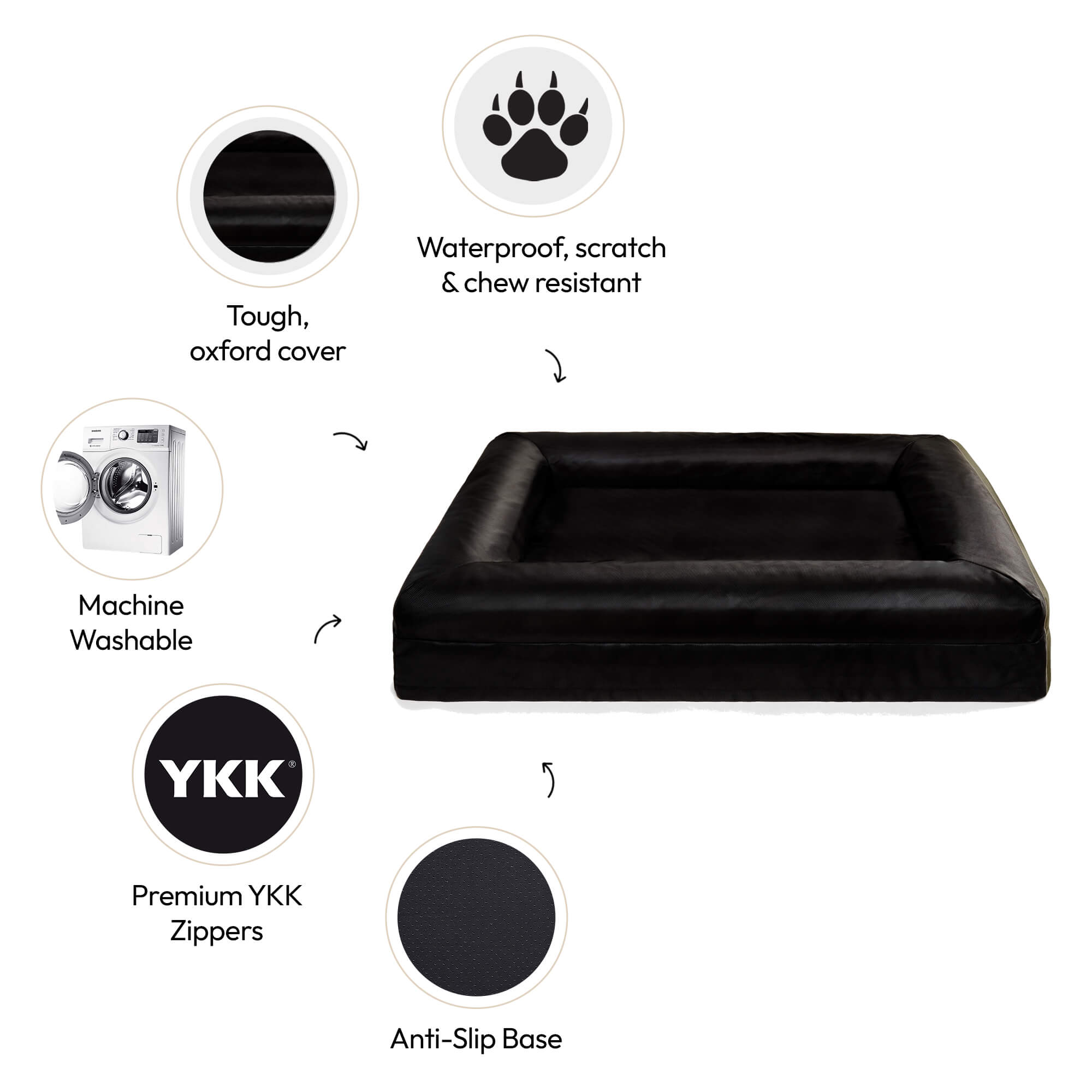 Waterproof, scratch & chew resistant

Tough, oxford cover

Machine Washable

YKK®

Premium YKK Zippers

Anti-Slip Base