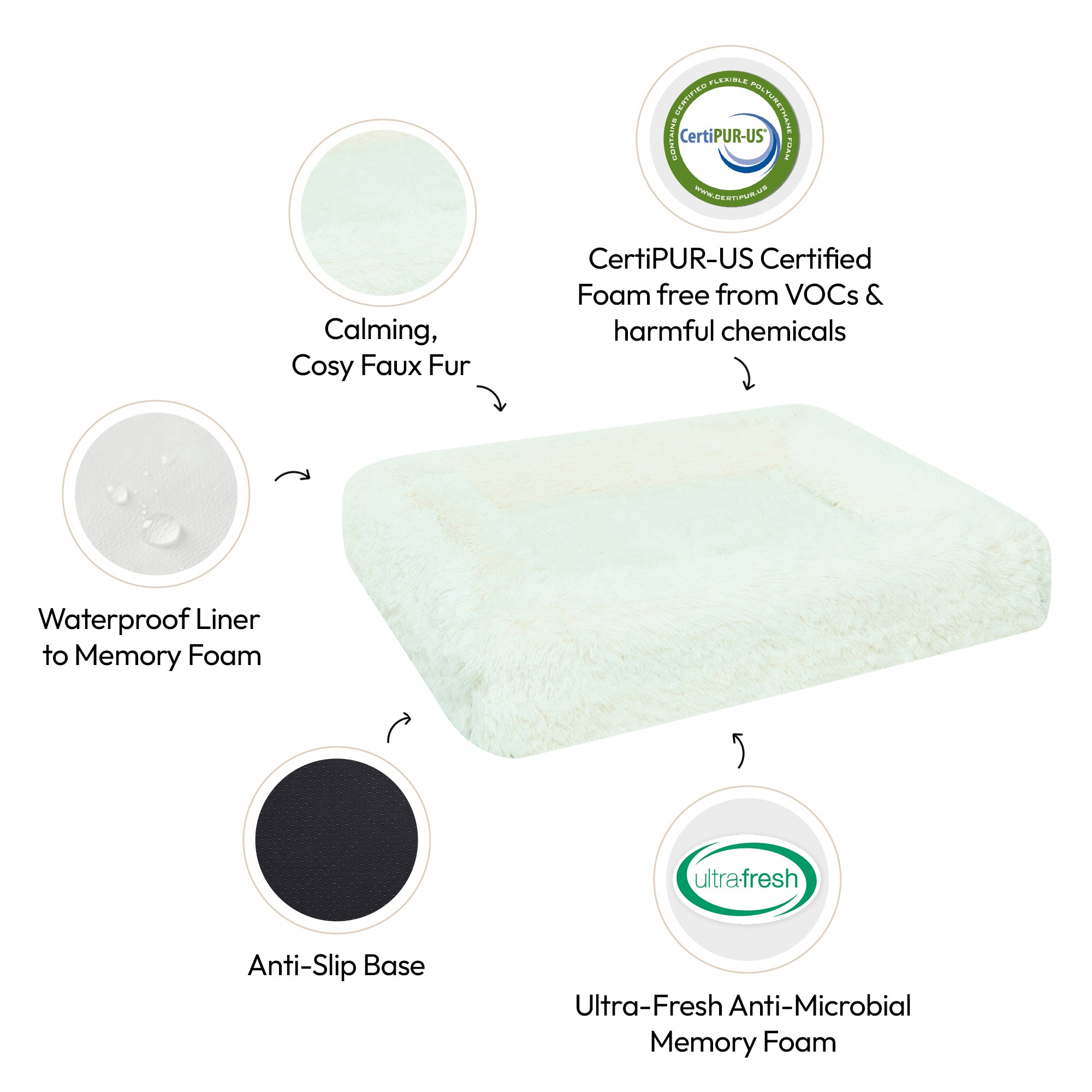 CONTAINS CERTIFIED FLEXIBLE POLYURETHANE FOAM
CertiPUR-US®
WWW.CERTIPUR.US

CertiPUR-US Certified Foam free from VOCs & harmful chemicals

Calming, Cosy Faux Fur

Waterproof Liner to Memory Foam

Anti-Slip Base

ultra·fresh

Ultra-Fresh Anti-Microbial Memory Foam