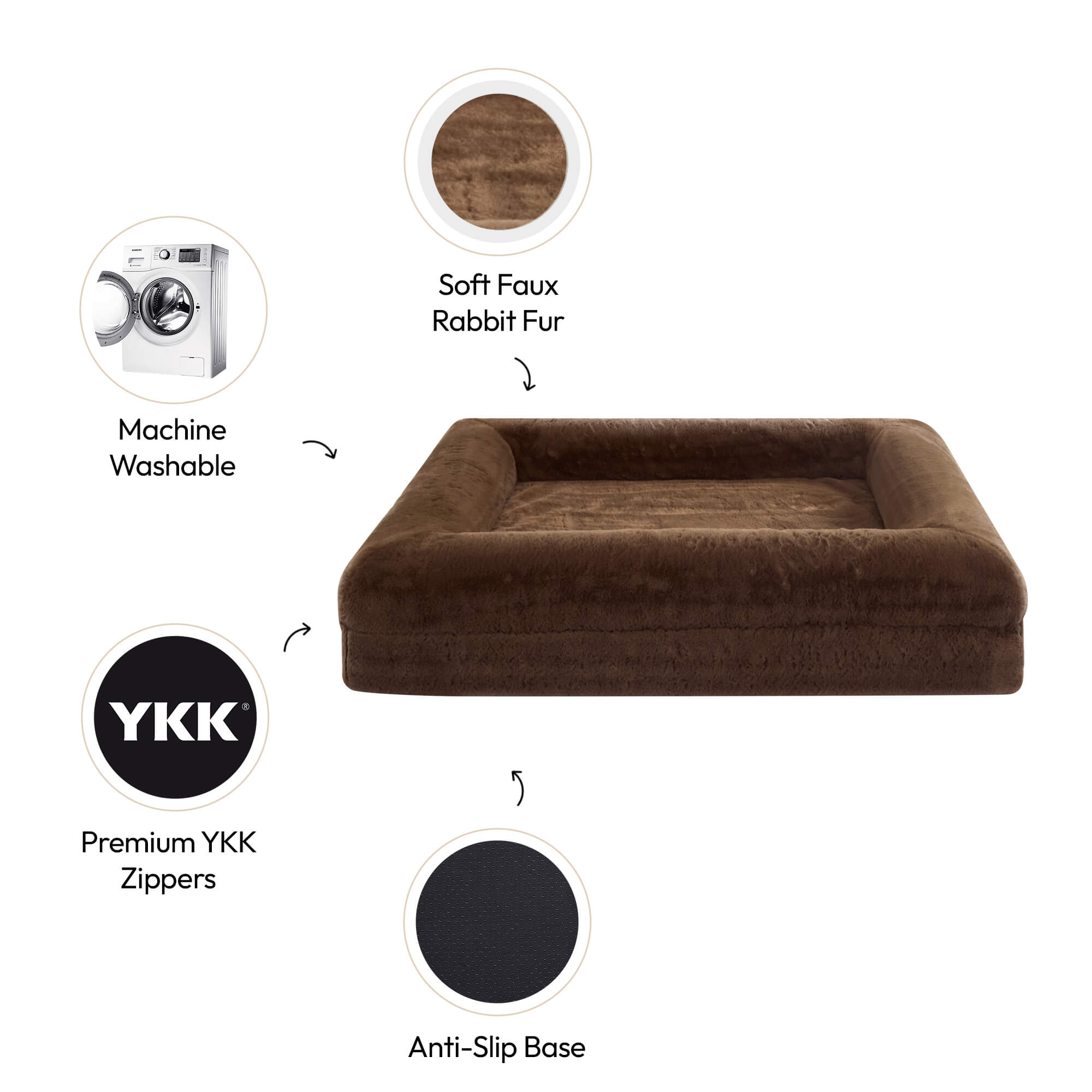 Soft Faux Rabbit Fur

Machine Washable

YKK®

Premium YKK Zippers

Anti-Slip Base