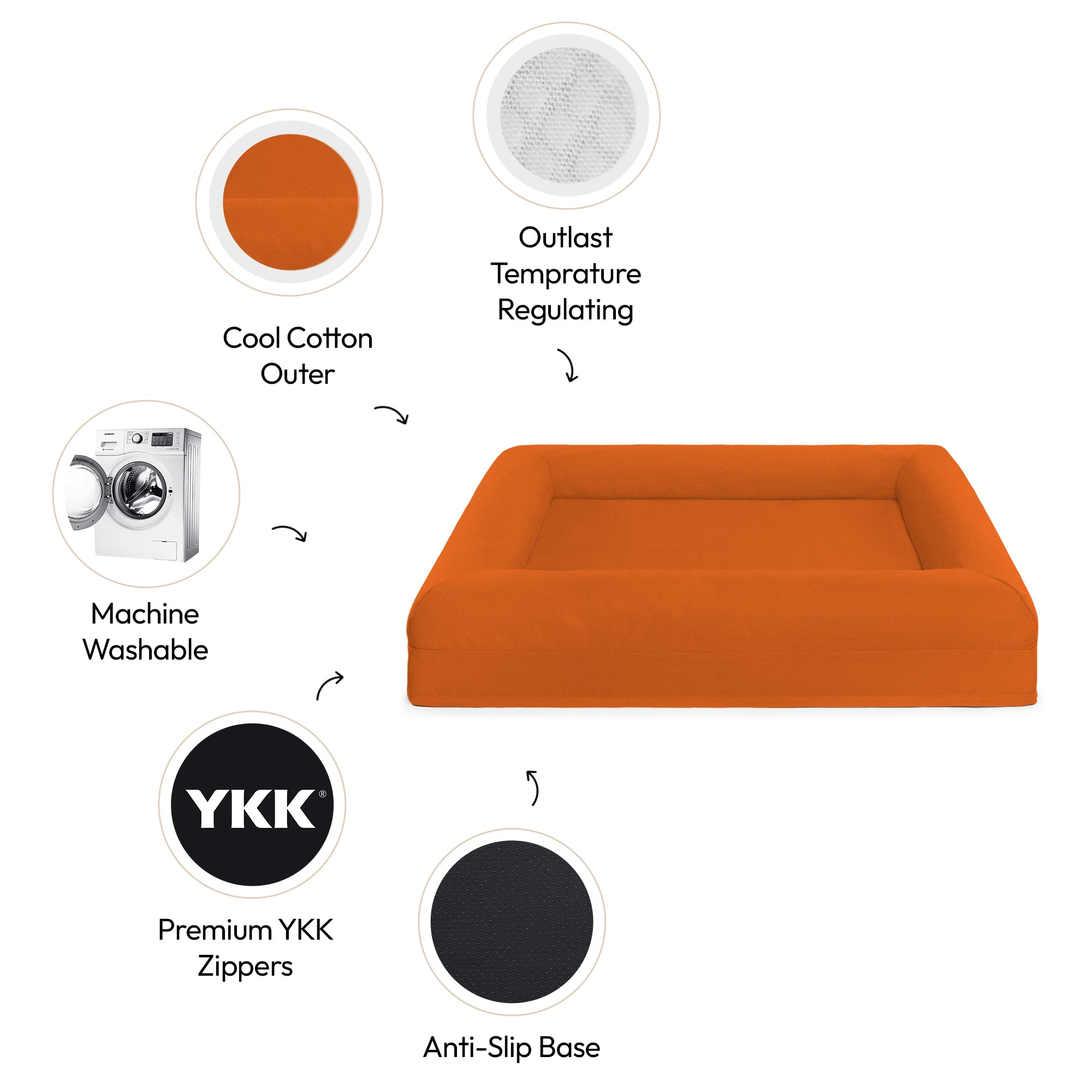 Outlast Temprature Regulating

Cool Cotton Outer

SAMSUNG

Machine Washable

YKK®

Premium YKK Zippers

Anti-Slip Base