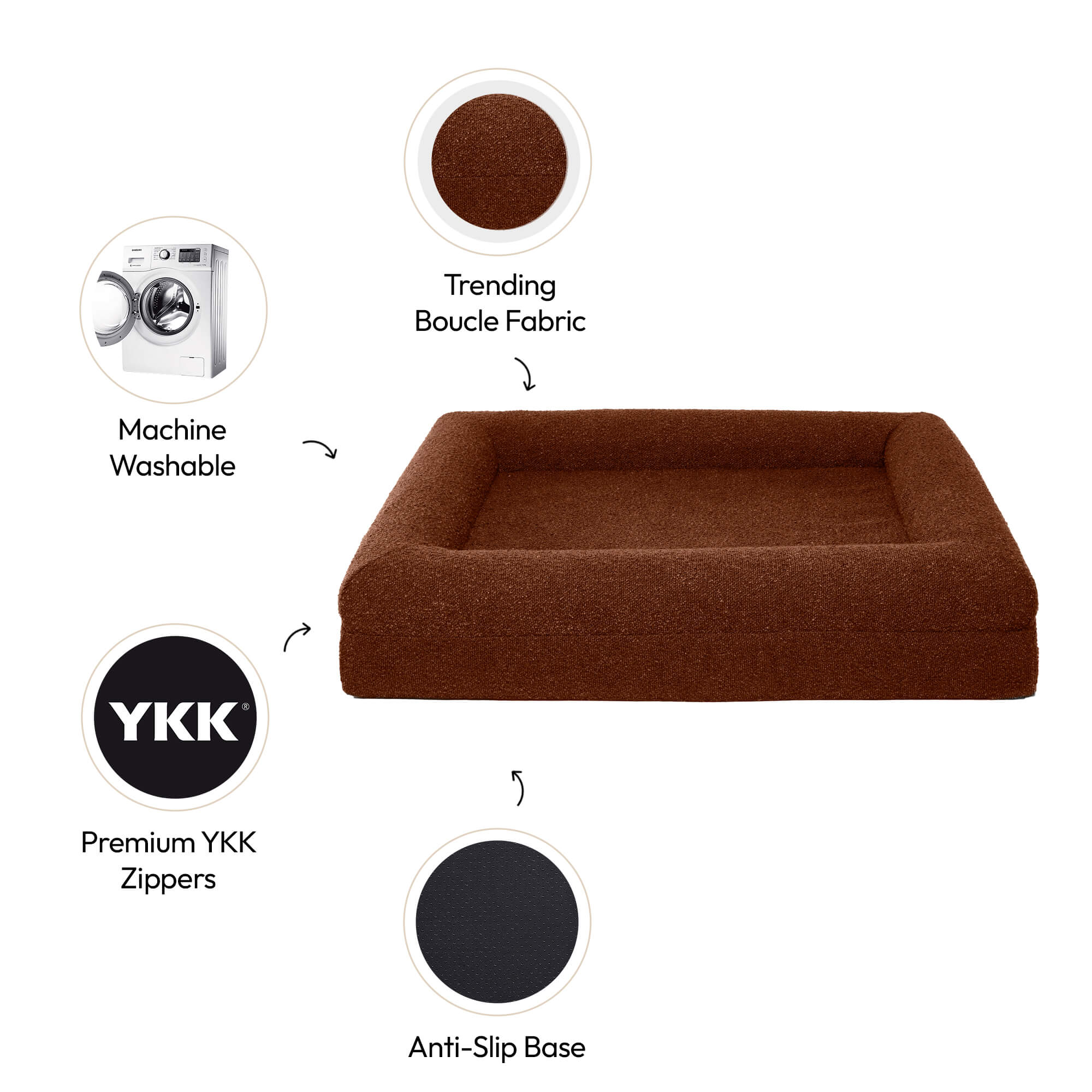 Trending
Boucle Fabric

SAMSUNG

Machine
Washable

YKK®

Premium YKK
Zippers

Anti-Slip Base