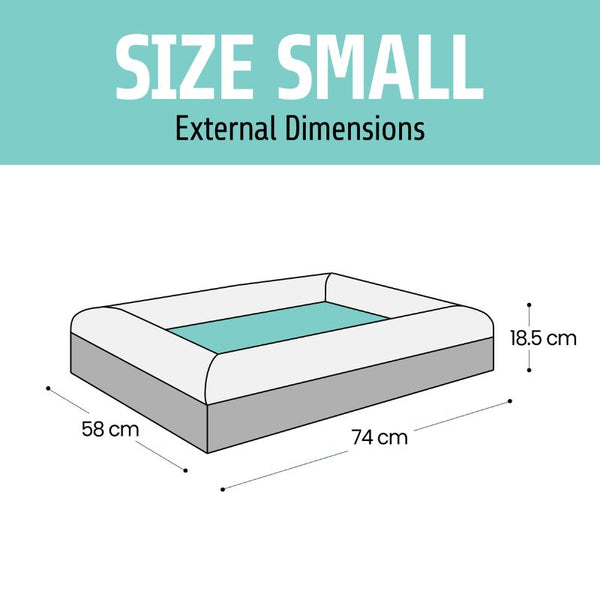 SIZE SMALL
External Dimensions

18.5 cm
58 cm
74 cm